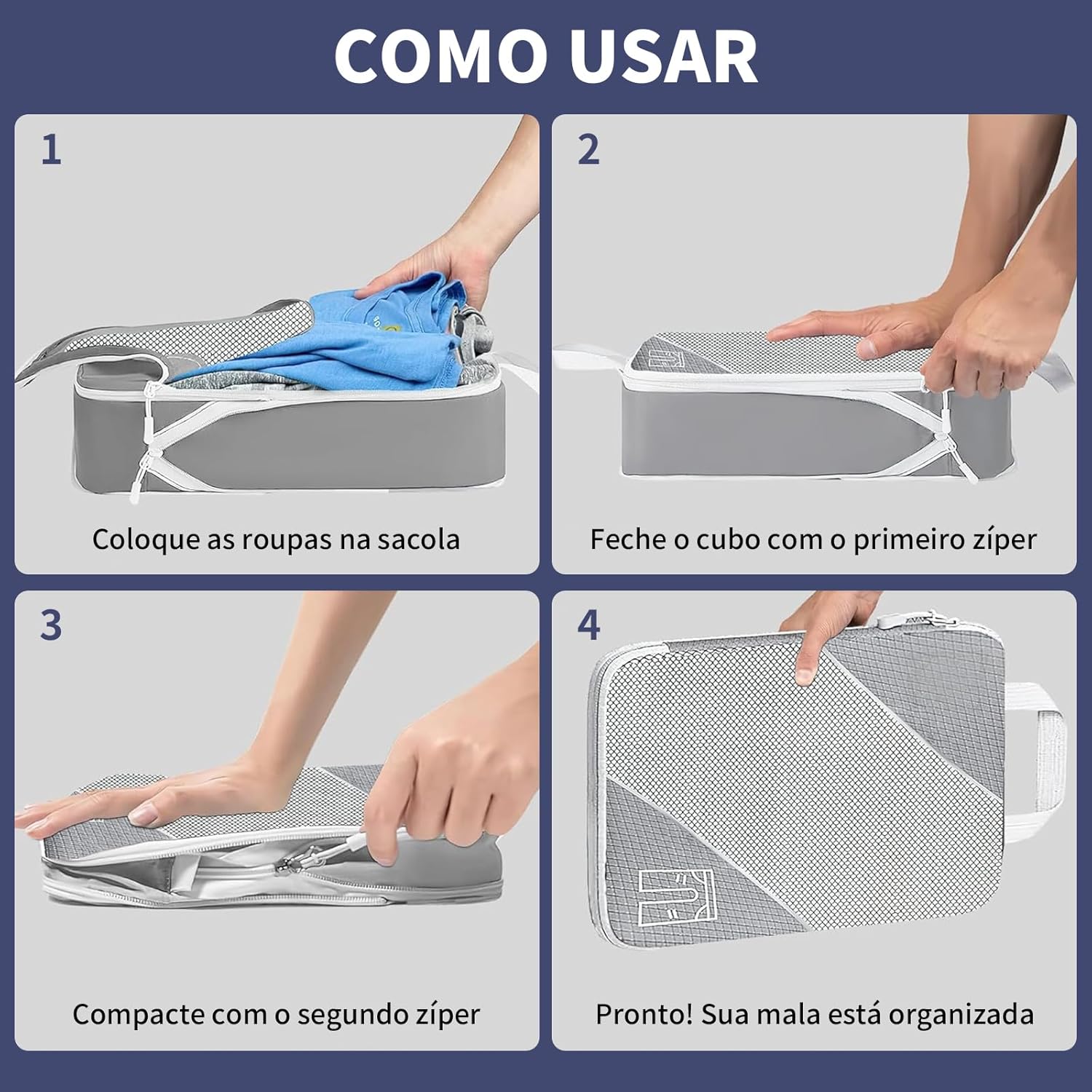 COMO USAR

1

Coloque as roupas na sacola

2

Feche o cubo com o primeiro zíper

3

Compacte com o segundo zíper

4

Pronto! Sua mala está organizada