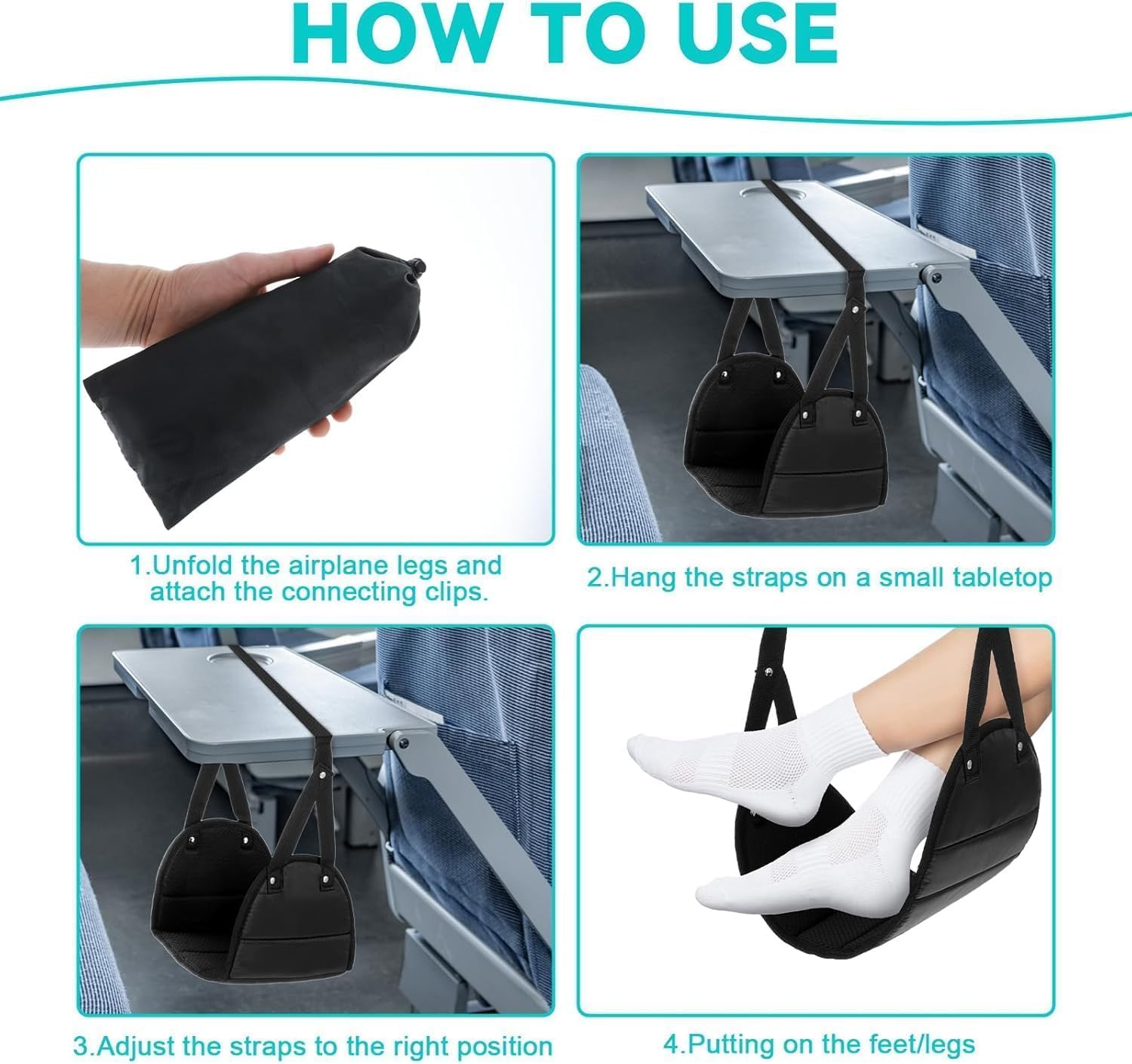 HOW TO USE

1.Unfold the airplane legs and attach the connecting clips.

2.Hang the straps on a small tabletop

3.Adjust the straps to the right position

4.Putting on the feet/legs